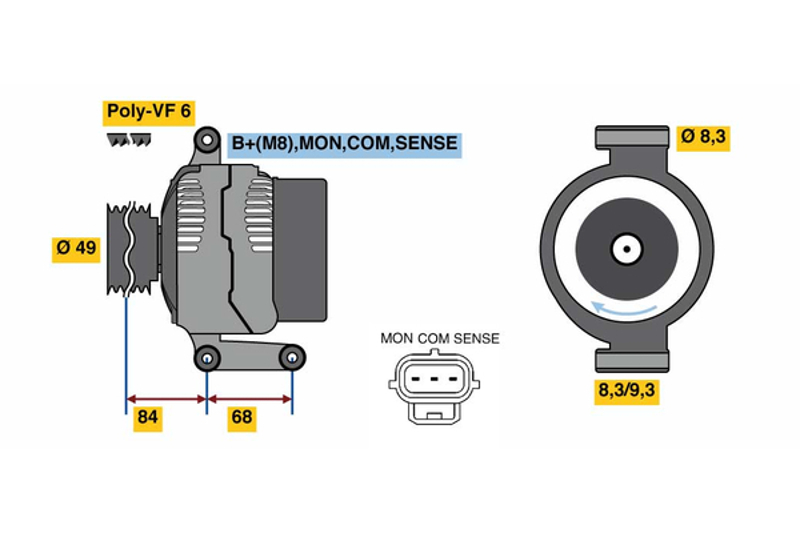 Poly-VF 6

B+(M8),MON,COM,SENSE

Ø 8,3

Ø 49

MON COM SENSE

8,3/9,3

84

68