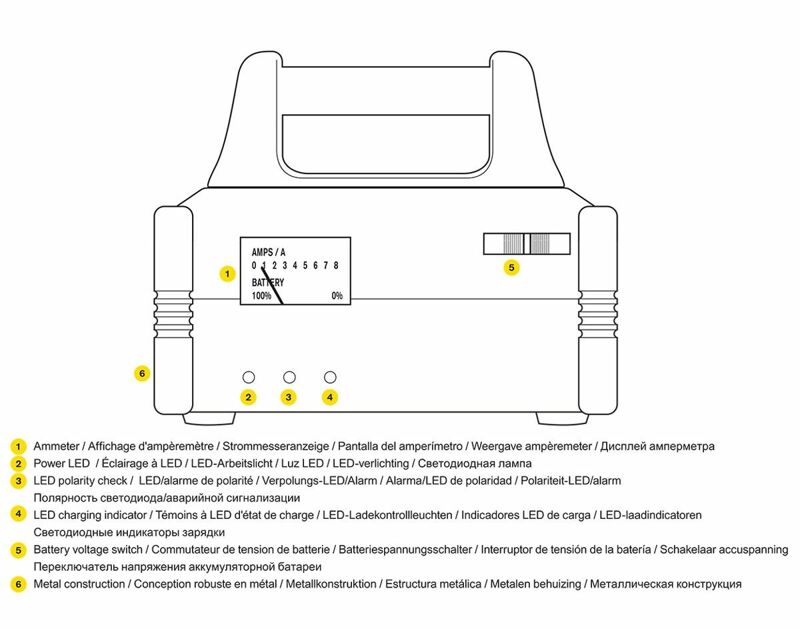 AMPS / A
0 1 2 3 4 5 6 7 8
BATTERY
100%
0%

1
5
6
2
3
4

1 Ammeter / Affichage d'ampèremètre / Strommesseranzeige / Pantalla del amperímetro / Weergave ampèremeter / Дисплей амперметра
2 Power LED / Éclairage à LED / LED-Arbeitslicht / Luz LED / LED-verlichting / Светодиодная лампа
3 LED polarity check / LED/alarme de polarité / Verpolungs-LED/Alarm / Alarma/LED de polaridad / Polariteit-LED/alarm Полярность светодиода/аварийной сигнализации
4 LED charging indicator / Témoins à LED d'état de charge / LED-Ladekontrollleuchten / Indicadores LED de carga / LED-laadindicatoren Светодиодные индикаторы зарядки
5 Battery voltage switch / Commutateur de tension de batterie / Batteriespannungsschalter / Interruptor de tensión de la batería / Schakelaar accuspanning Переключатель напряжения аккумуляторной батареи
6 Metal construction / Conception robuste en métal / Metallkonstruktion / Estructura metálica / Metalen behuizing / Металлическая конструкция