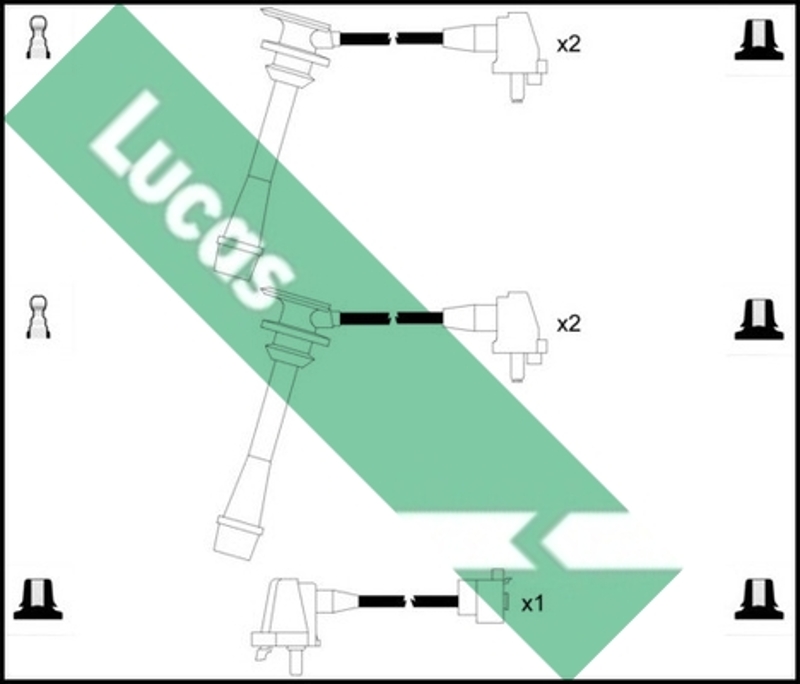 Lucas

x2

x2

x1